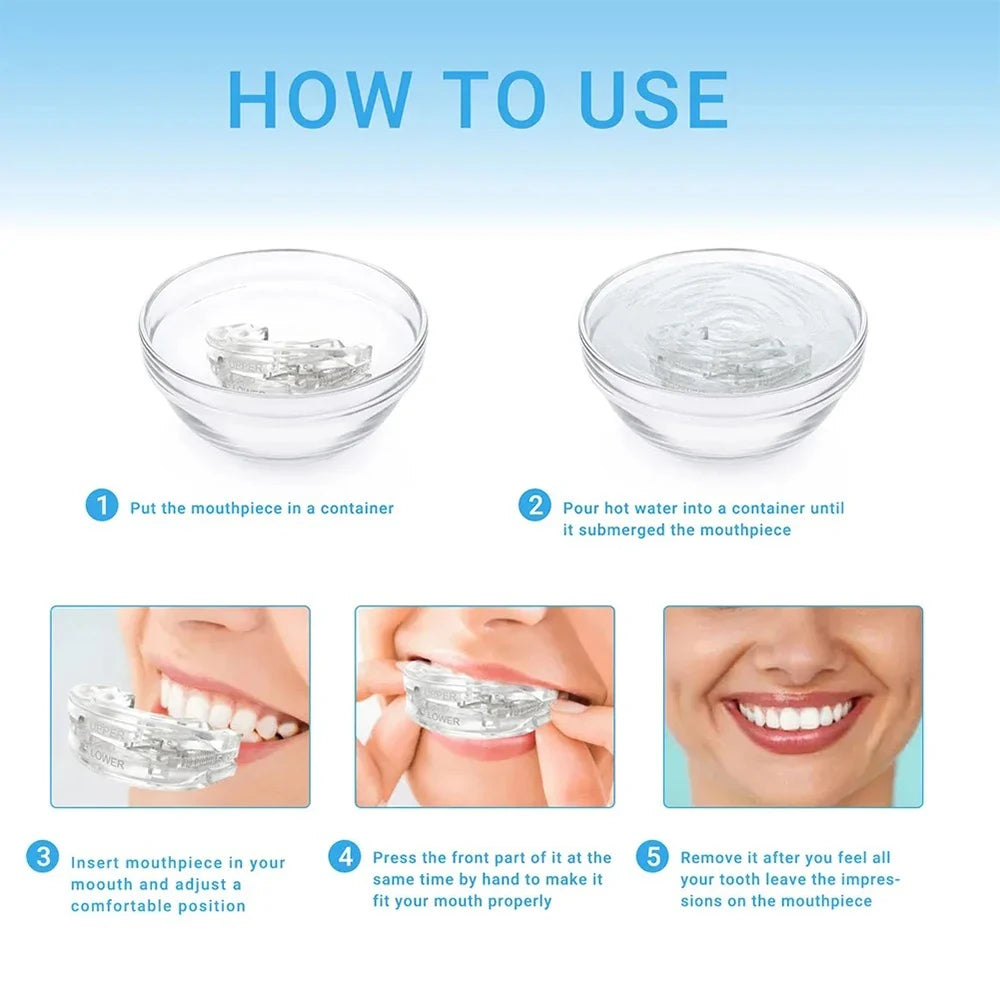 HOW TO USE

UPPER
LOWER

1 Put the mouthpiece in a container

2 Pour hot water into a container until it submerged the mouthpiece

UPPER
LOWER

UPPER
LOWER

3 Insert mouthpiece in your moouth and adjust a comfortable position

4 Press the front part of it at the same time by hand to make it fit your mouth properly

5 Remove it after you feel all your tooth leave the impressions on the mouthpiece