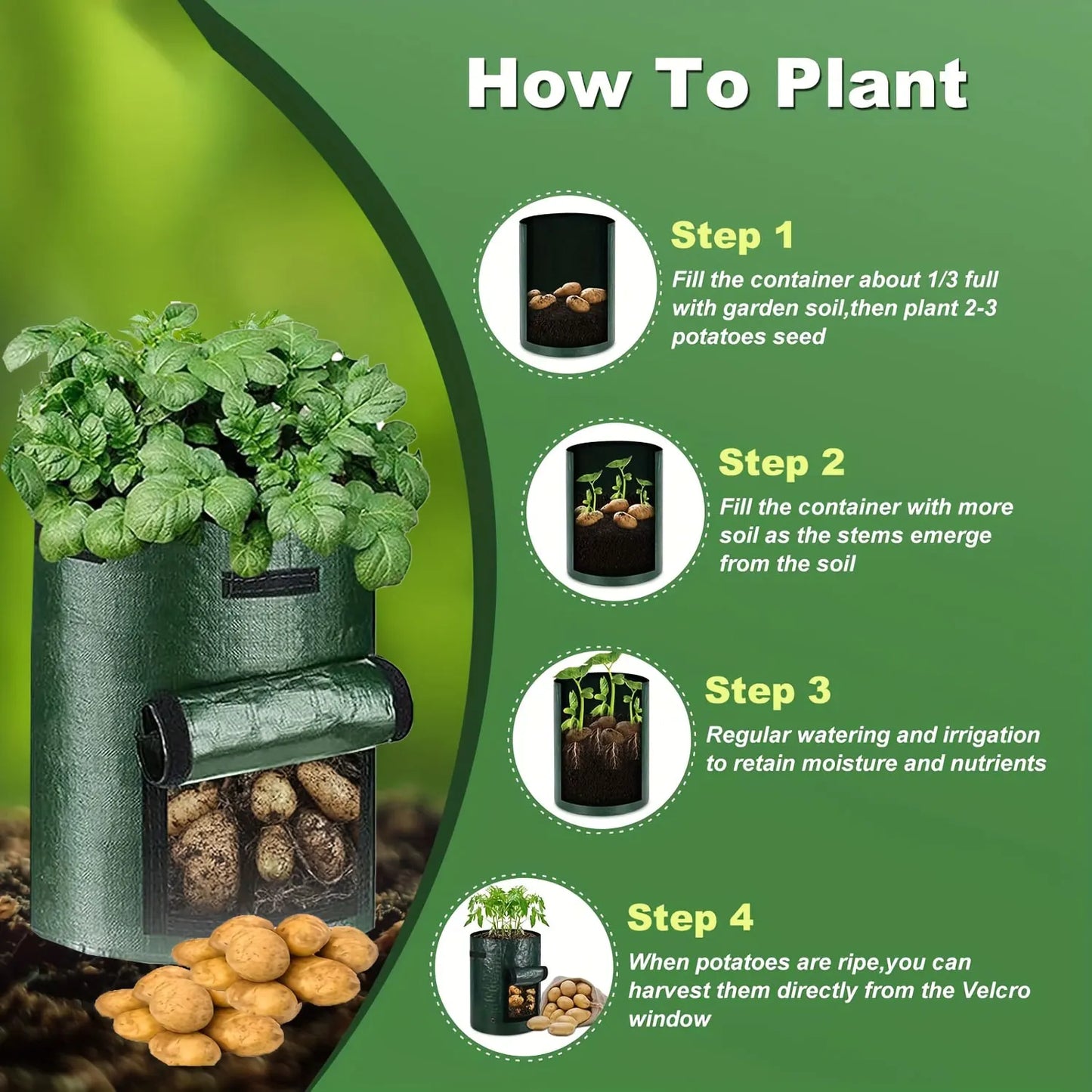 How To Plant

Step 1
Fill the container about 1/3 full with garden soil,then plant 2-3 potatoes seed

Step 2
Fill the container with more soil as the stems emerge from the soil

Step 3
Regular watering and irrigation to retain moisture and nutrients

Step 4
When potatoes are ripe,you can harvest them directly from the Velcro window