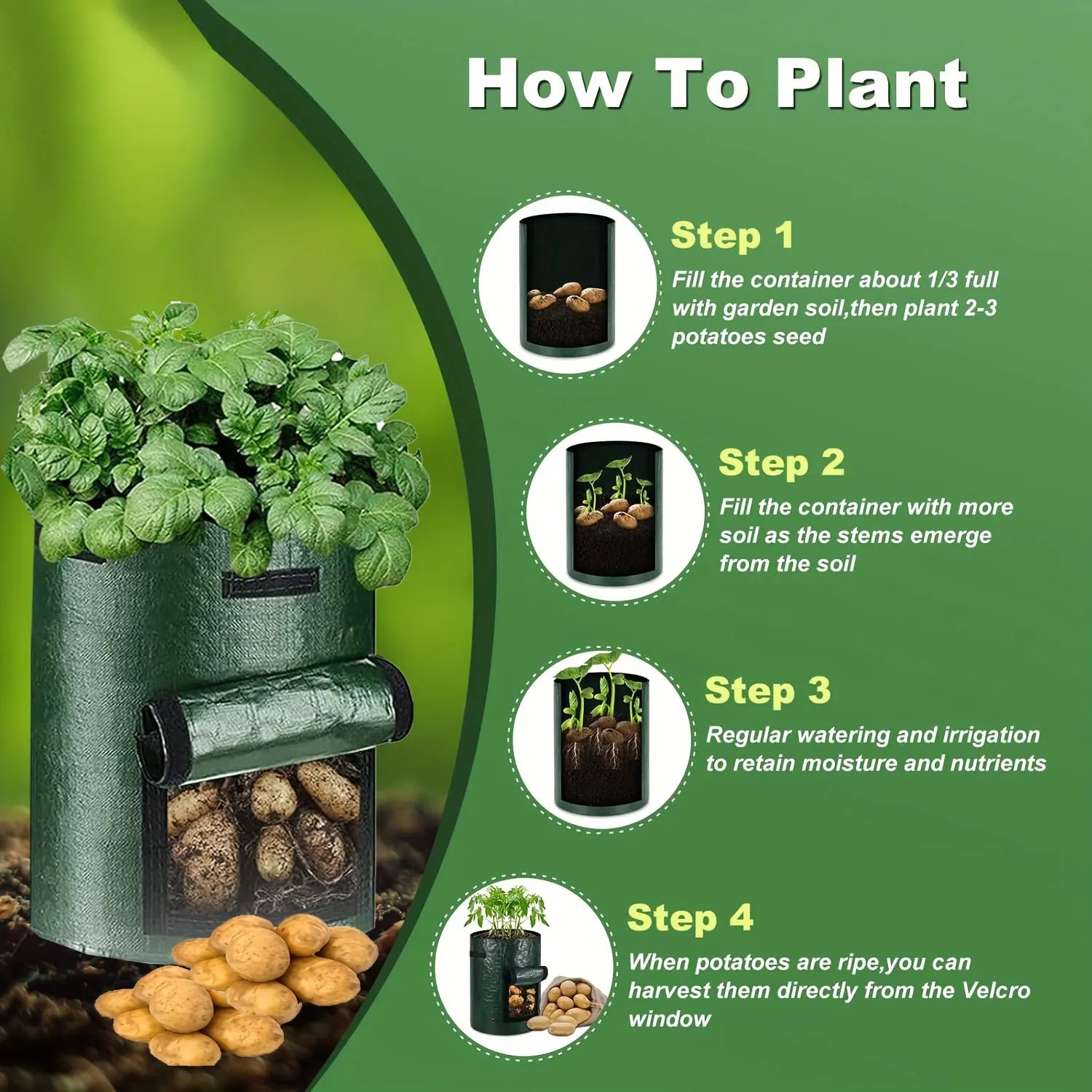 How To Plant

Step 1
Fill the container about 1/3 full with garden soil,then plant 2-3 potatoes seed

Step 2
Fill the container with more soil as the stems emerge from the soil

Step 3
Regular watering and irrigation to retain moisture and nutrients

Step 4
When potatoes are ripe,you can harvest them directly from the Velcro window