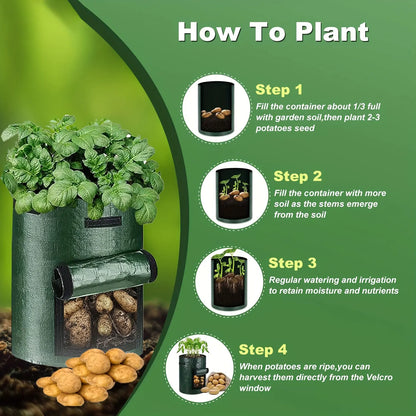 How To Plant

Step 1
Fill the container about 1/3 full with garden soil,then plant 2-3 potatoes seed

Step 2
Fill the container with more soil as the stems emerge from the soil

Step 3
Regular watering and irrigation to retain moisture and nutrients

Step 4
When potatoes are ripe,you can harvest them directly from the Velcro window